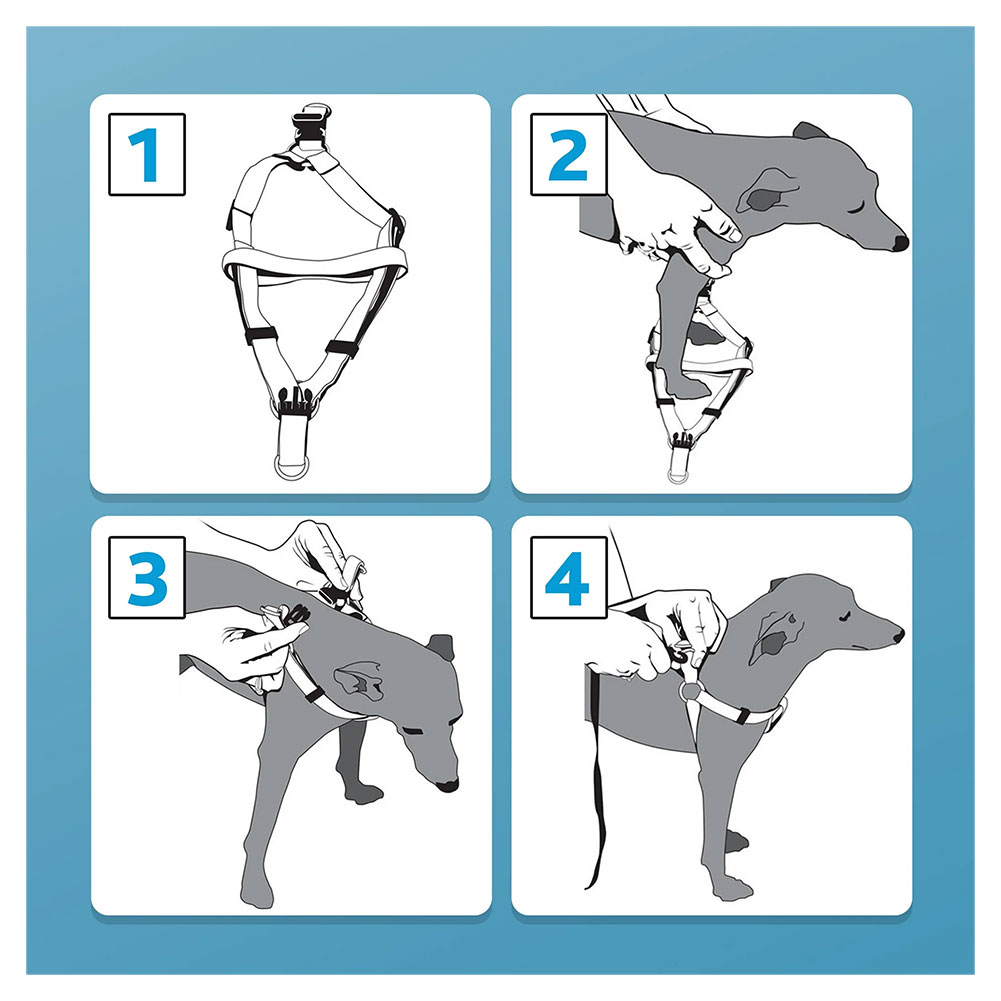 1

2

3

4