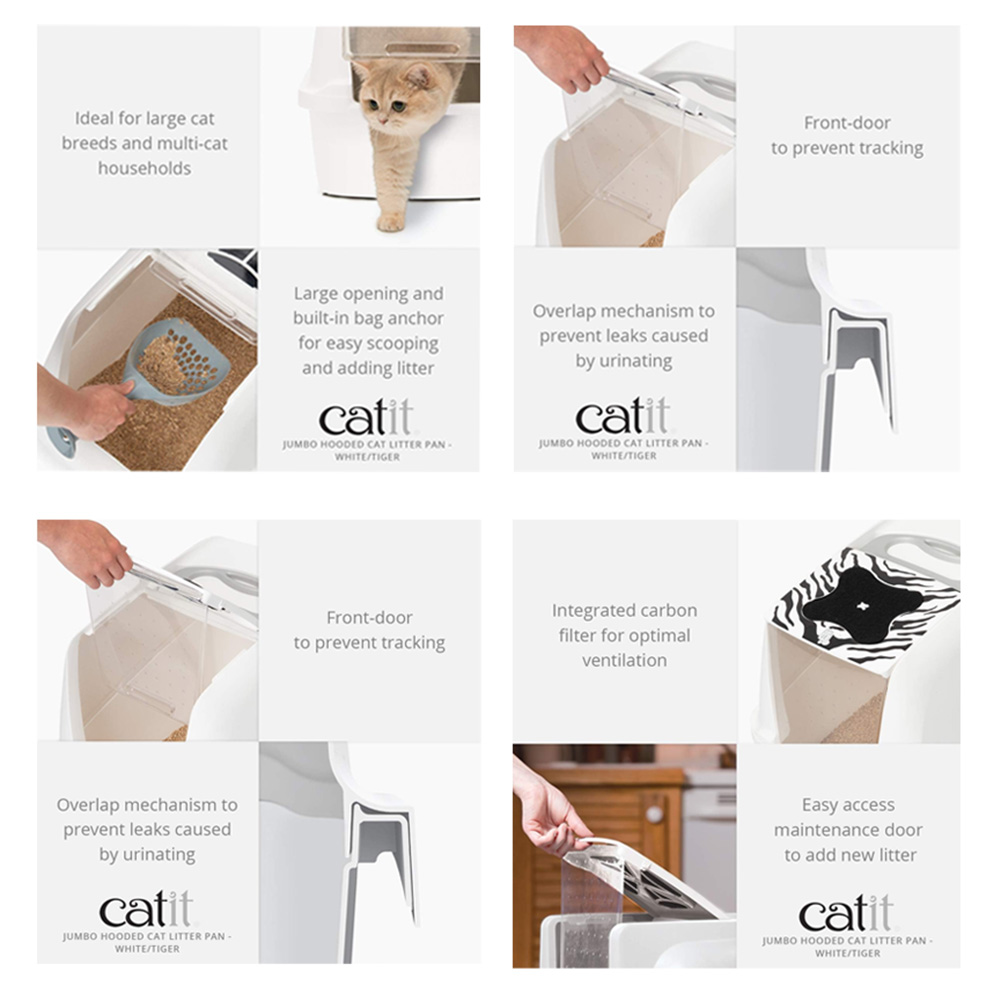 Ideal for large cat breeds and multi-cat households

Large opening and built-in bag anchor for easy scooping and adding litter

catit
JUMBO HOODED CAT LITTER PAN - WHITE/TIGER

Front-door to prevent tracking

Overlap mechanism to prevent leaks caused by urinating

catit
JUMBO HOODED CAT LITTER PAN - WHITE/TIGER

Front-door to prevent tracking

Overlap mechanism to prevent leaks caused by urinating

catit
JUMBO HOODED CAT LITTER PAN - WHITE/TIGER

Integrated carbon filter for optimal ventilation

Easy access maintenance door to add new litter

catit
JUMBO HOODED CAT LITTER PAN - WHITE/TIGER