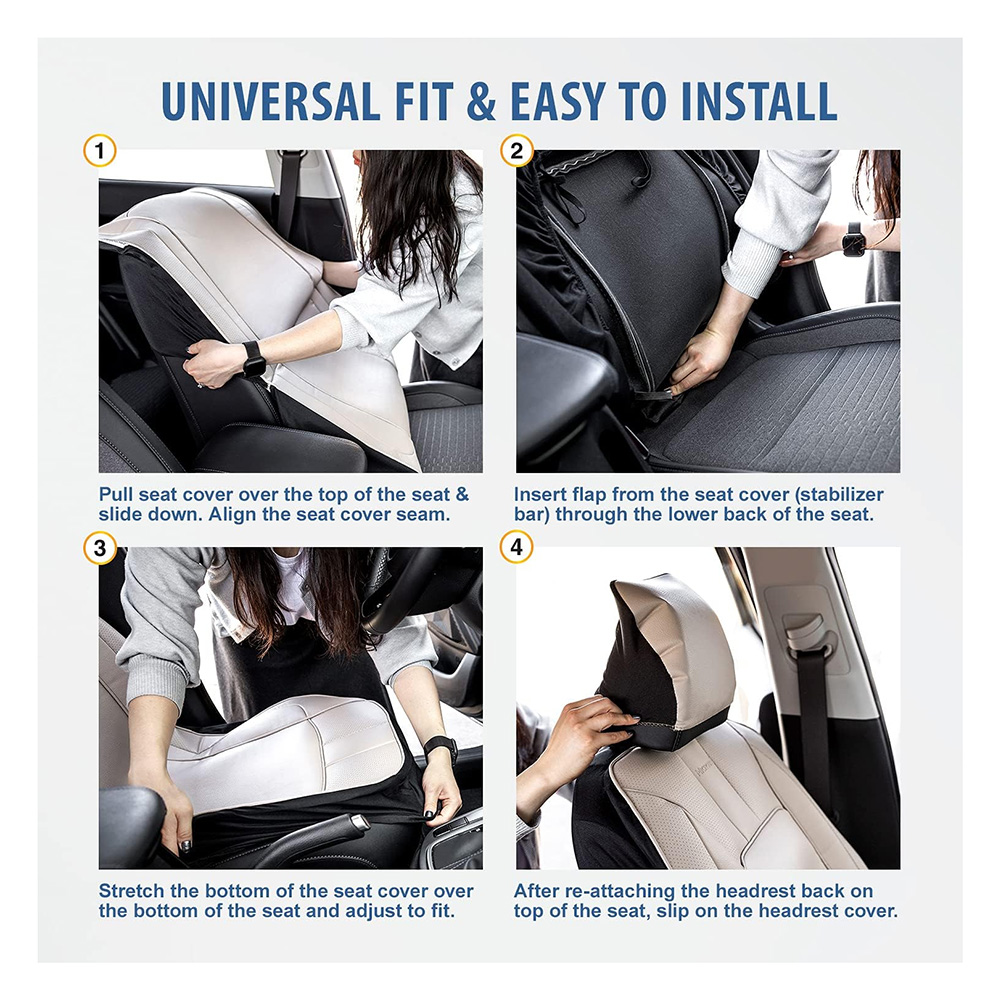 UNIVERSAL FIT & EASY TO INSTALL

1

Pull seat cover over the top of the seat & slide down. Align the seat cover seam.

2

Insert flap from the seat cover (stabilizer bar) through the lower back of the seat.

3

Stretch the bottom of the seat cover over the bottom of the seat and adjust to fit.

4

After re-attaching the headrest back on top of the seat, slip on the headrest cover.